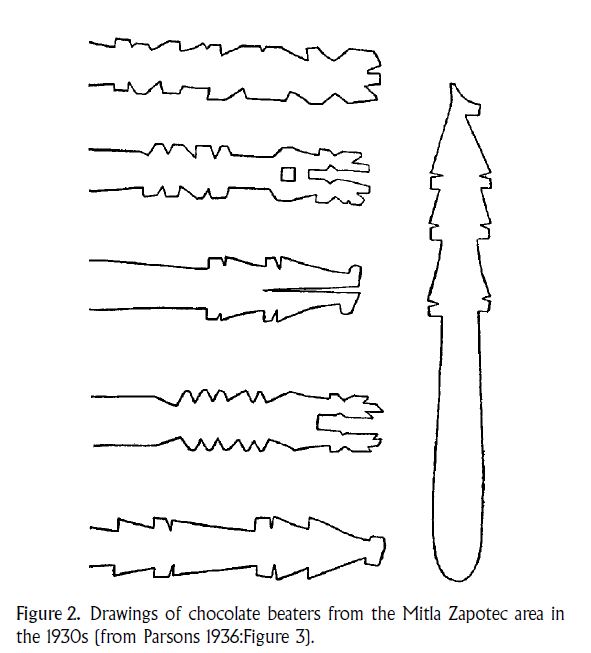 Figure 2. Drawings of chocolate beaters from the Mitla Zapotec area in the 1930s (from Parsons 1936:Figure 3).